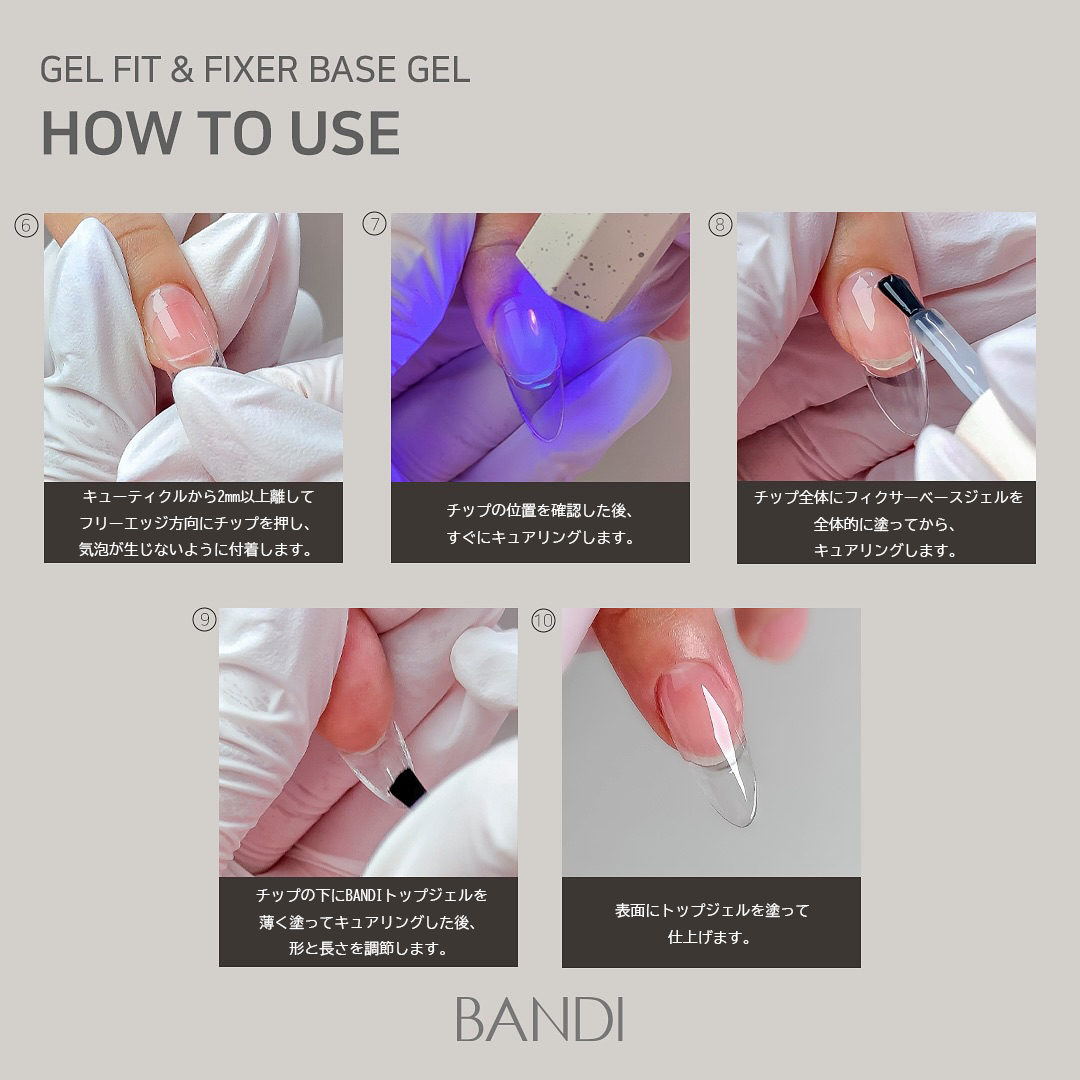 GEL FIT & FIXER BASE GEL

HOW TO USE

⑥

キューティクルから2㎜以上離して
フリーエッジ方向にチップを押し、
気泡が生じないように付着します。

⑦

チップの位置を確認した後、
すぐにキュアリングします。

⑧

チップ全体にフィクサーベースジェルを
全体的に塗ってから、
キュアリングします。

⑨

チップの下にBANDIトップジェルを
薄く塗ってキュアリングした後、
形と長さを調節します。

⑩

表面にトップジェルを塗って
仕上げます。

BANDI